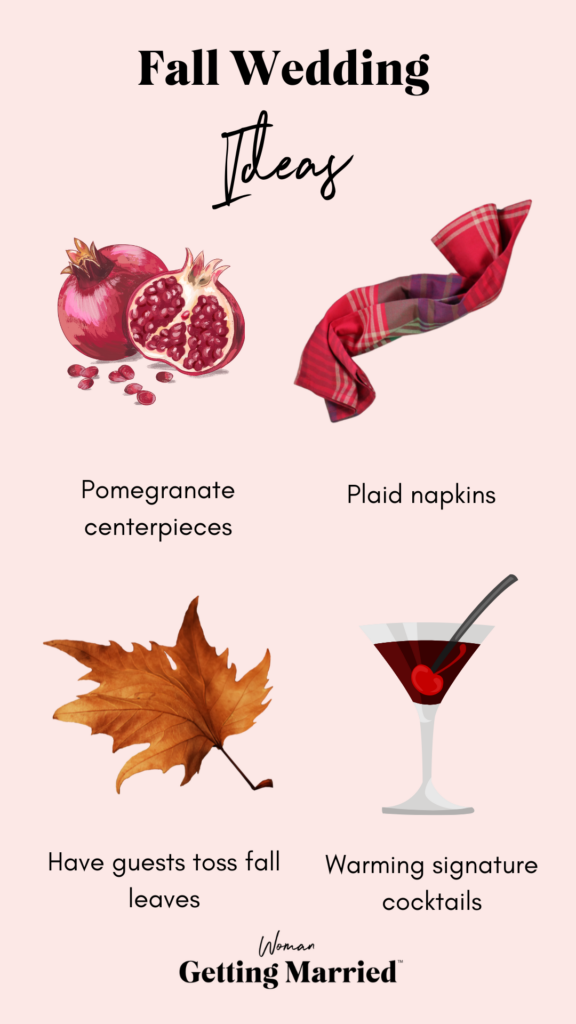 Fall Wedding

Ideas

Pomegranate centerpieces

Plaid napkins

Have guests toss fall leaves

Warming signature cocktails

Woman
Getting Married™