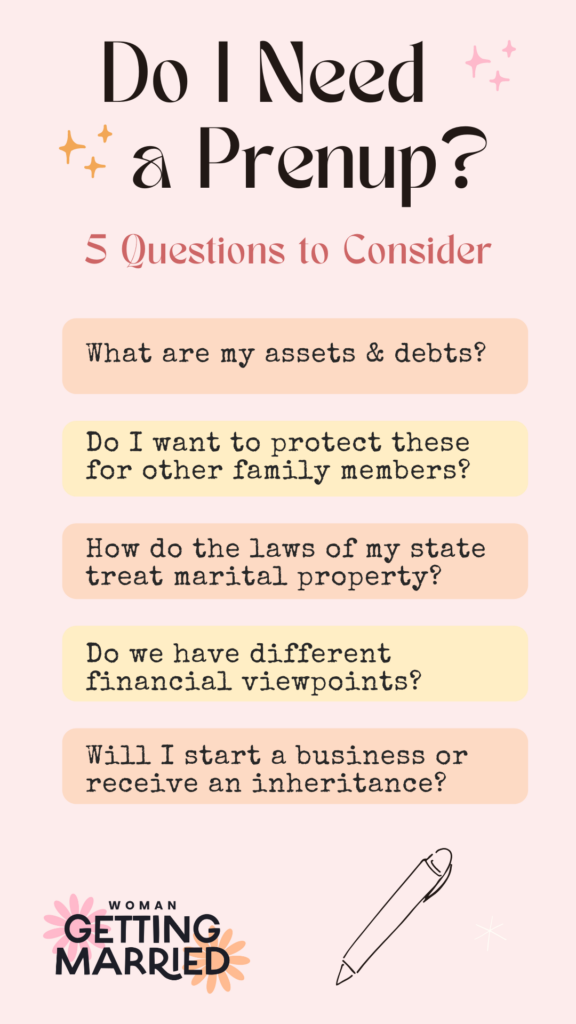 Do I Need a Prenup?

5 Questions to Consider

What are my assets & debts?

Do I want to protect these for other family members?

How do the laws of my state treat marital property?

Do we have different financial viewpoints?

Will I start a business or receive an inheritance?

WOMAN GETTING MARRIED